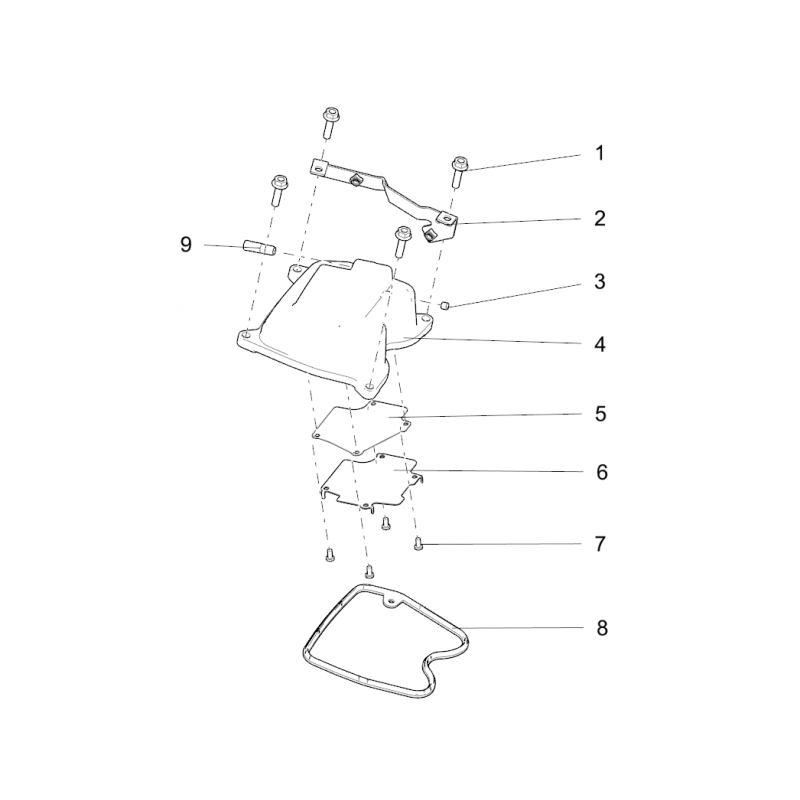 1
2
9
3
4
5
6
7
8