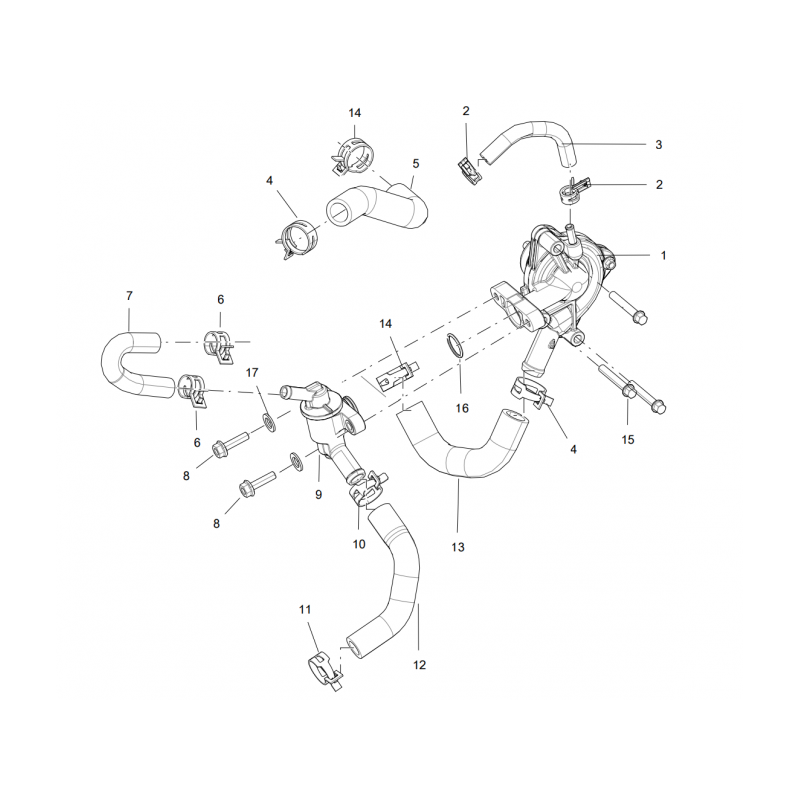 14
2
3
5
4
2
1
7
6
14
17
16
6
4
15
8
9
8
10
13
11
12