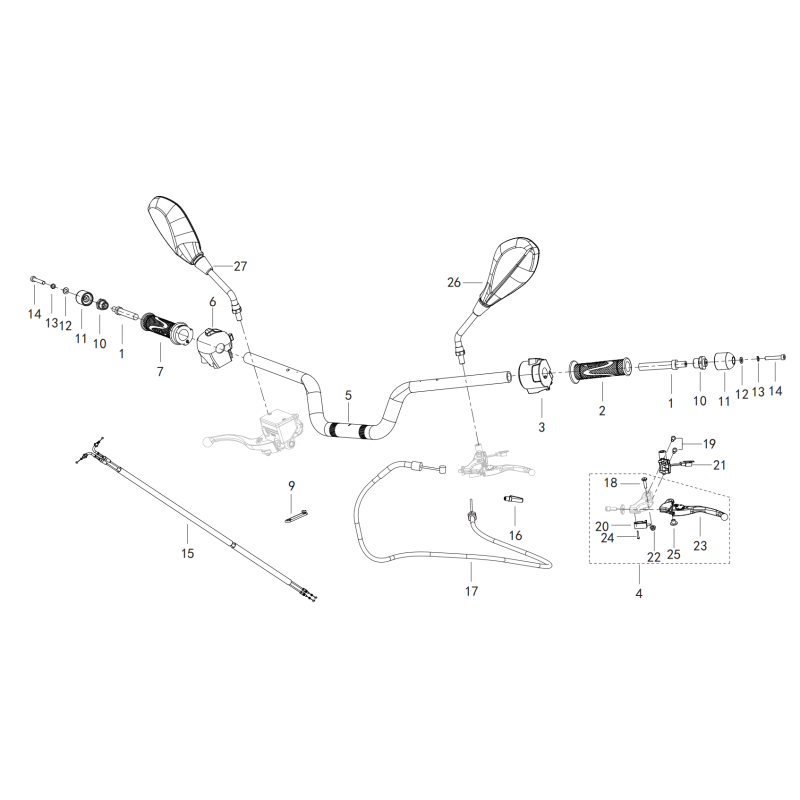 27
26
14
13
12
11
10
1
7
6
5
3
2
1
10
11
12
13
14
19
21
18
20
24
22
25
23
4
9
15
16
17