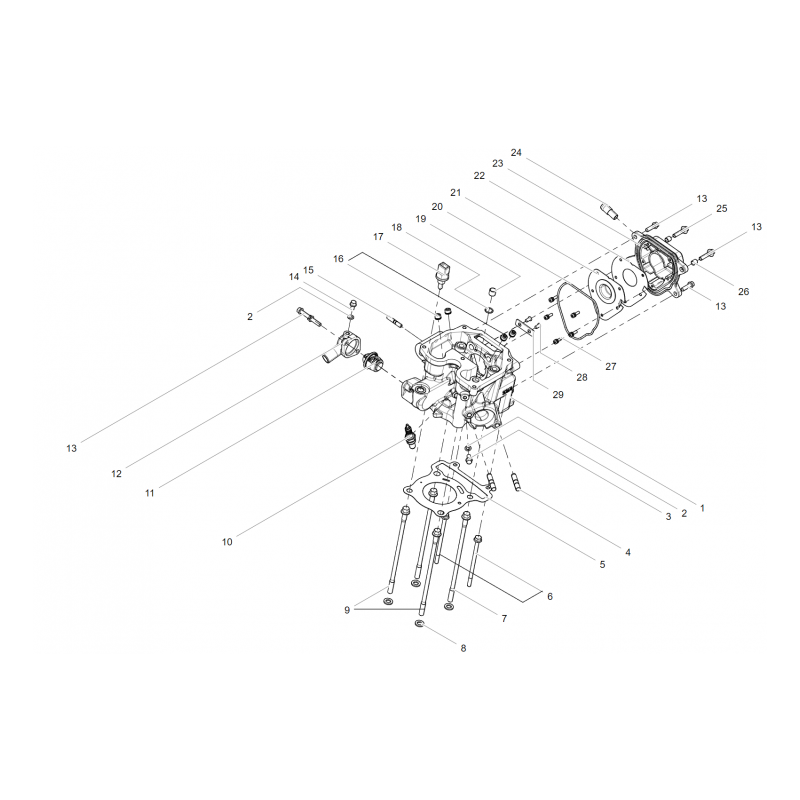 24
23
22
21
20
19
18
17
16
15
14
2
13
25
13
26
13
27
28
29
13
12
11
10
1
2
3
4
5
6
7
8
9