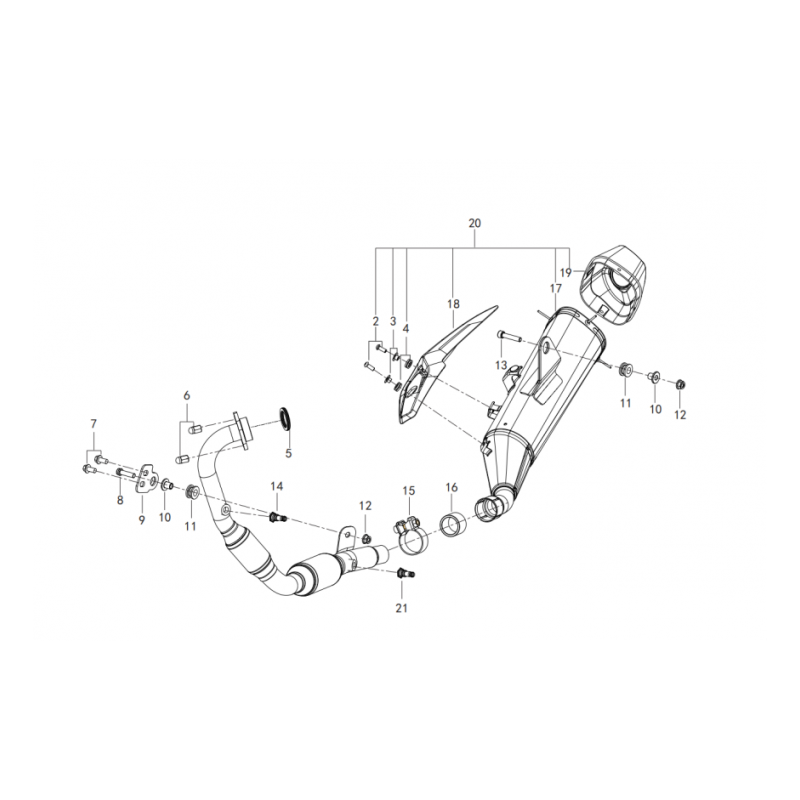 20
19
17
18
2
3
4
13
11
10
12
6
5
7
8
9
10
11
14
12
15
16
21