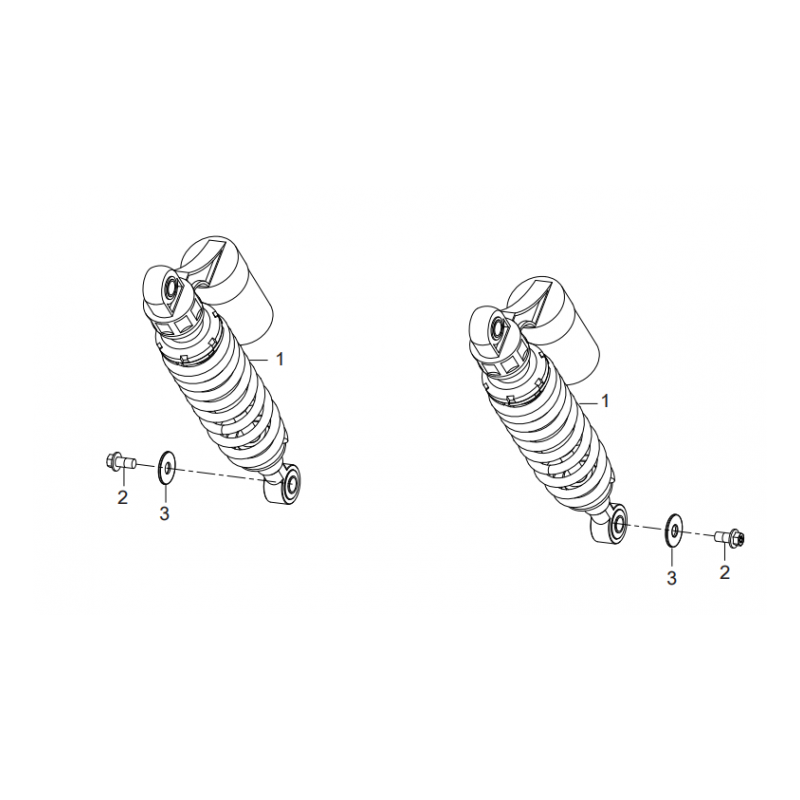 1
2
3
1
3
2