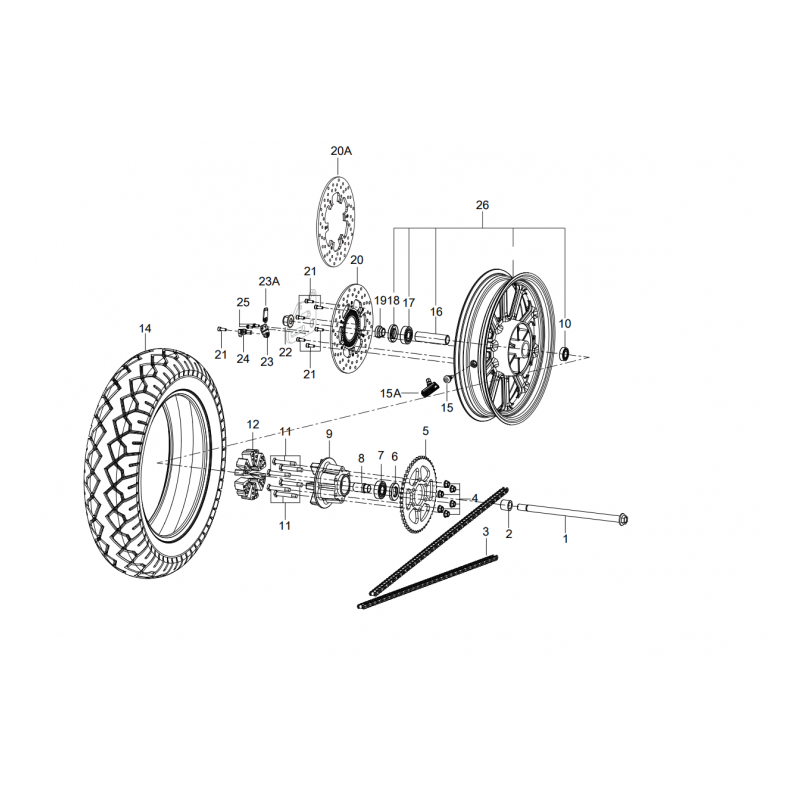 20A
26
20
21
23A
25
19
18
17
16
10
14
21
24
23
22
21
15A
15
12
11
9
5
8
7
6
4
11
3
2
1