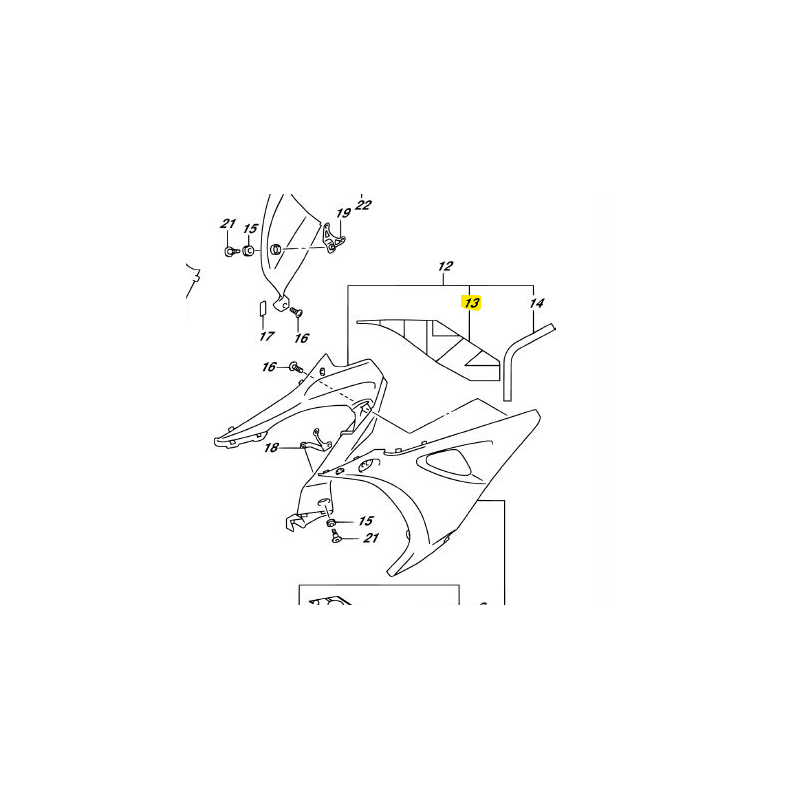 22
21
15
19
12
13
14
17
16
16
18
15
21