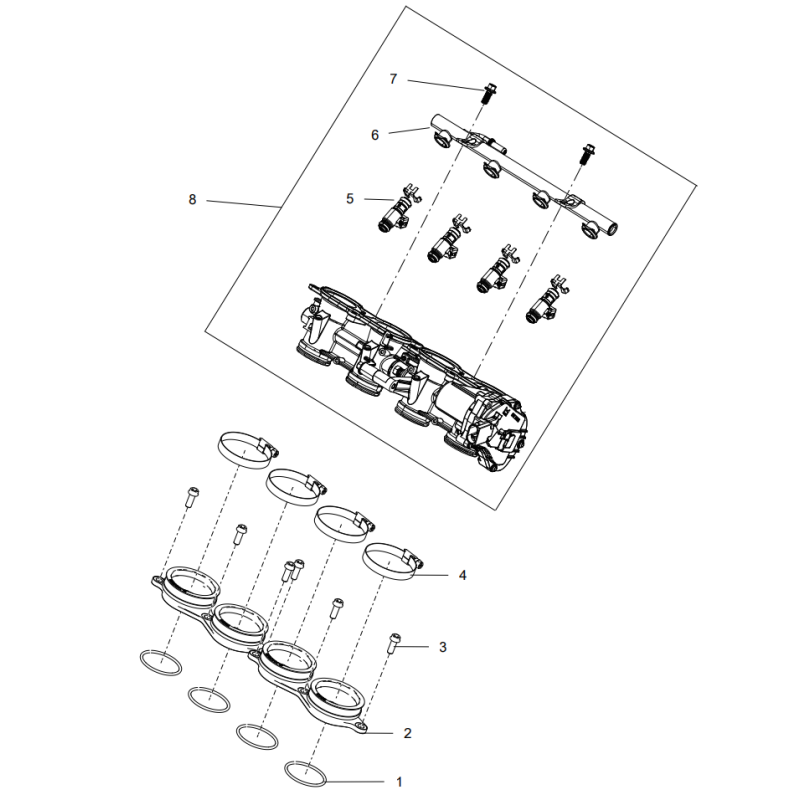 7
6
8
5
4
3
2
1