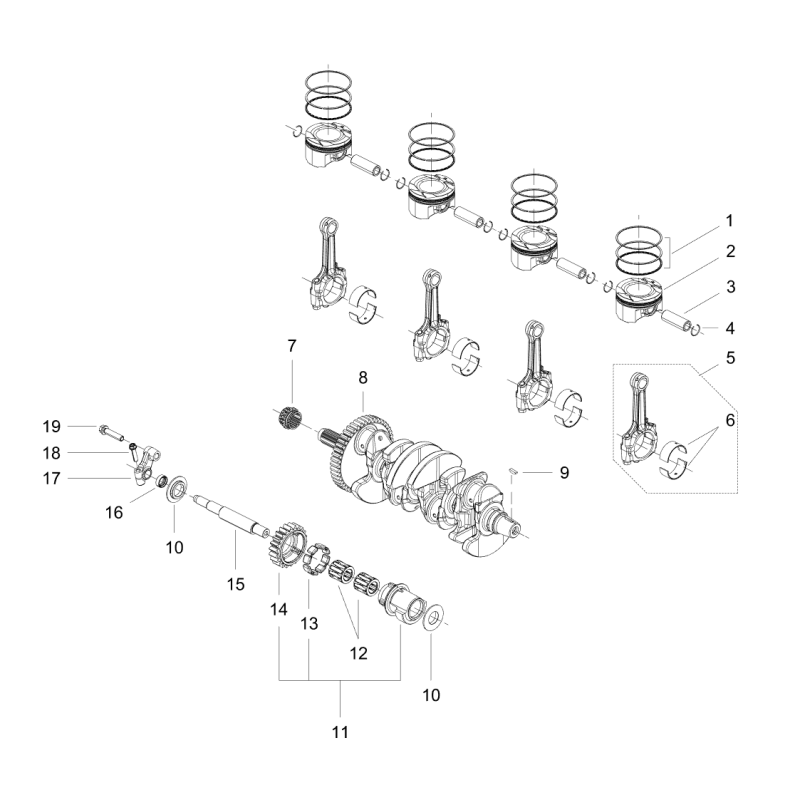 1
2
3
4
5
6
7
8
9
19
18
17
16
10
15
14
13
12
10
11