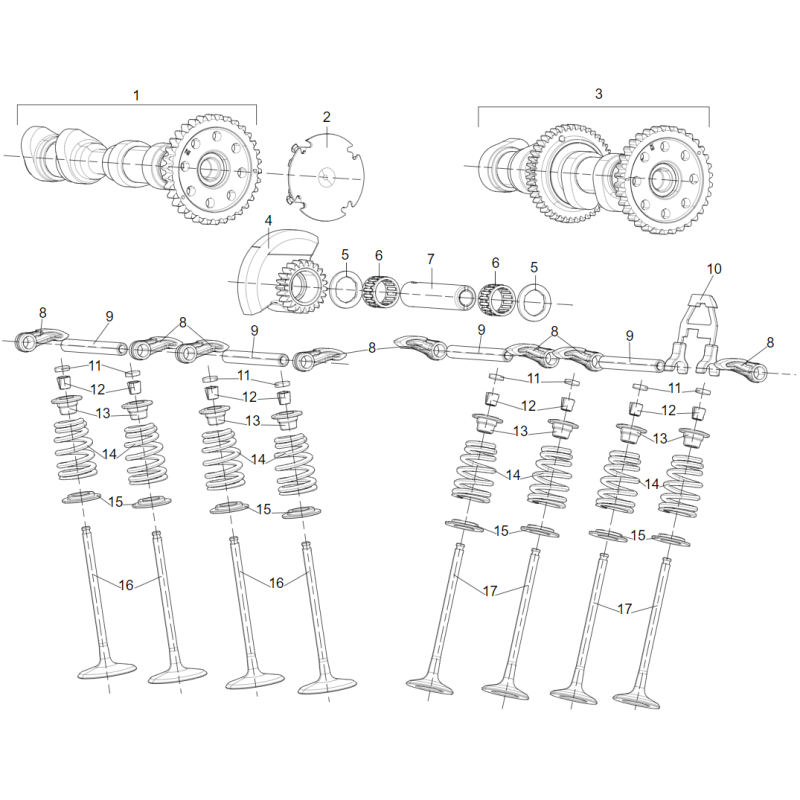 1
2
3
4
5
6
7
6
5
10
8
9
8
9
8
9
8
9
8
11
12
13
14
15
16
11
12
13
14
15
16
11
12
13
14
15
17
11
12
13
14
15
17