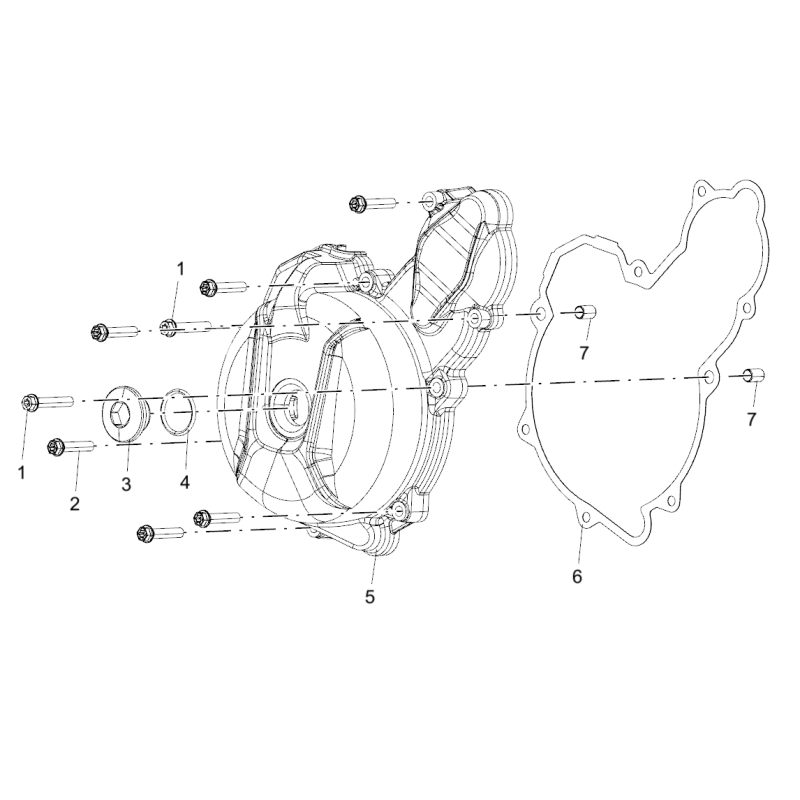 1
7
7
1
2
3
4
5
6