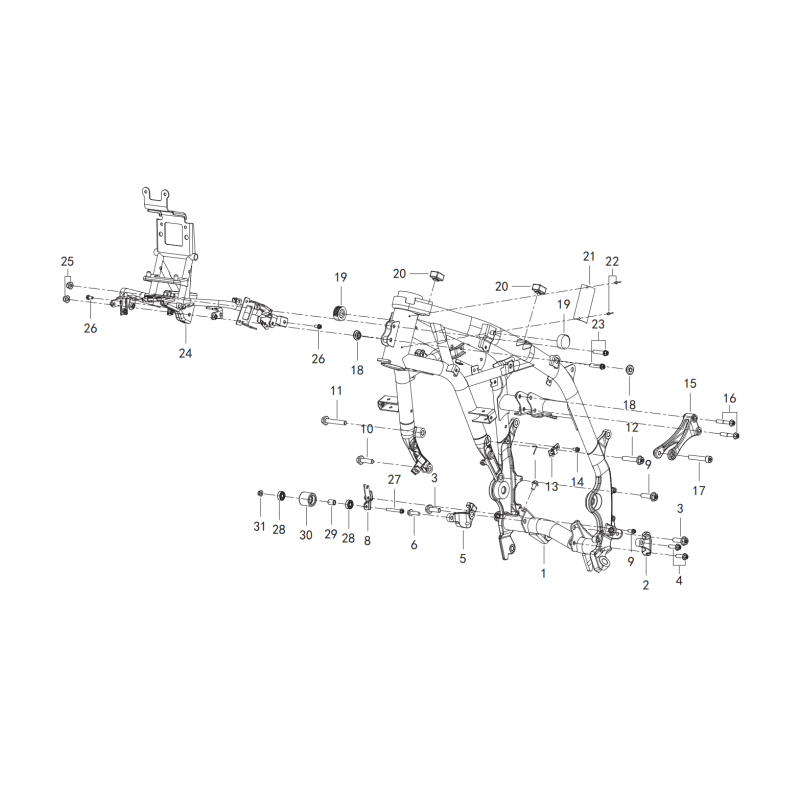 25
26
24
19
20
26
18
20
21
22
19
23
18
15
16
11
10
12
9
17
7
13
14
27
3
31
28
30
29
28
8
6
5
1
9
3
2
4