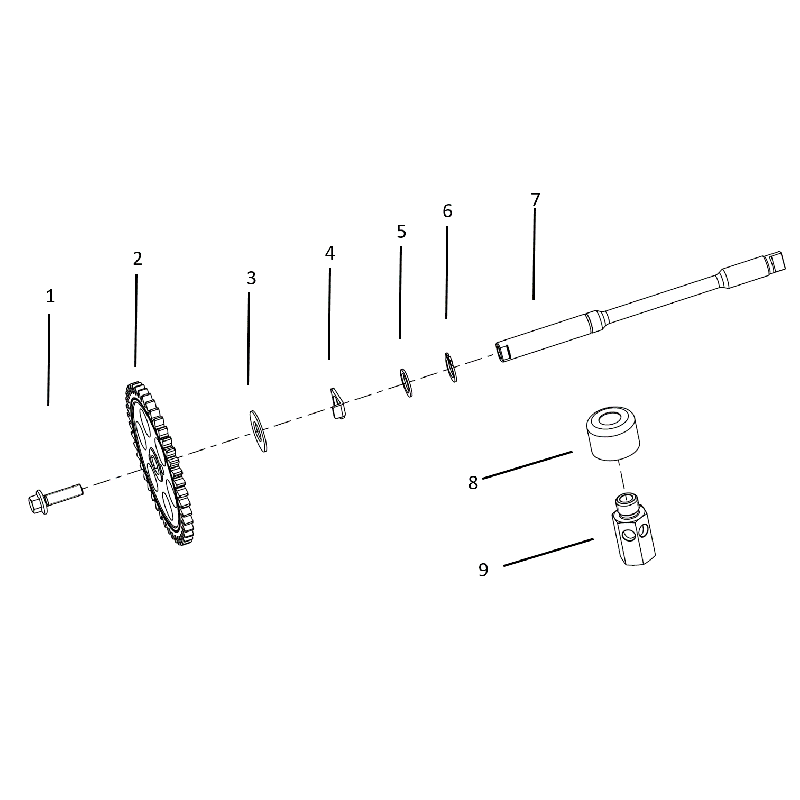 1
2
3
4
5
6
7
8
9