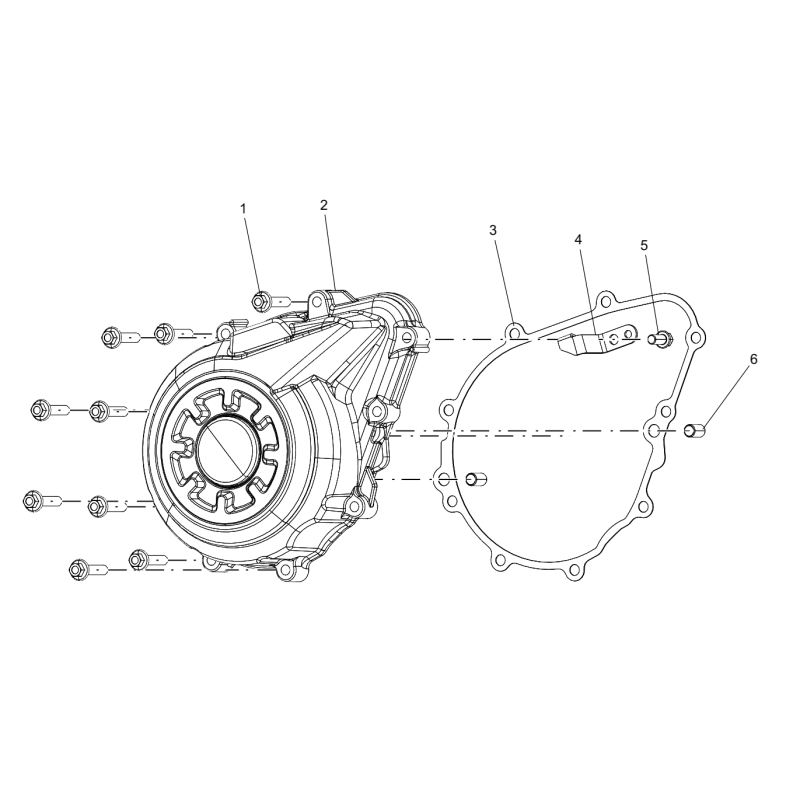 1
2
3
4
5
6