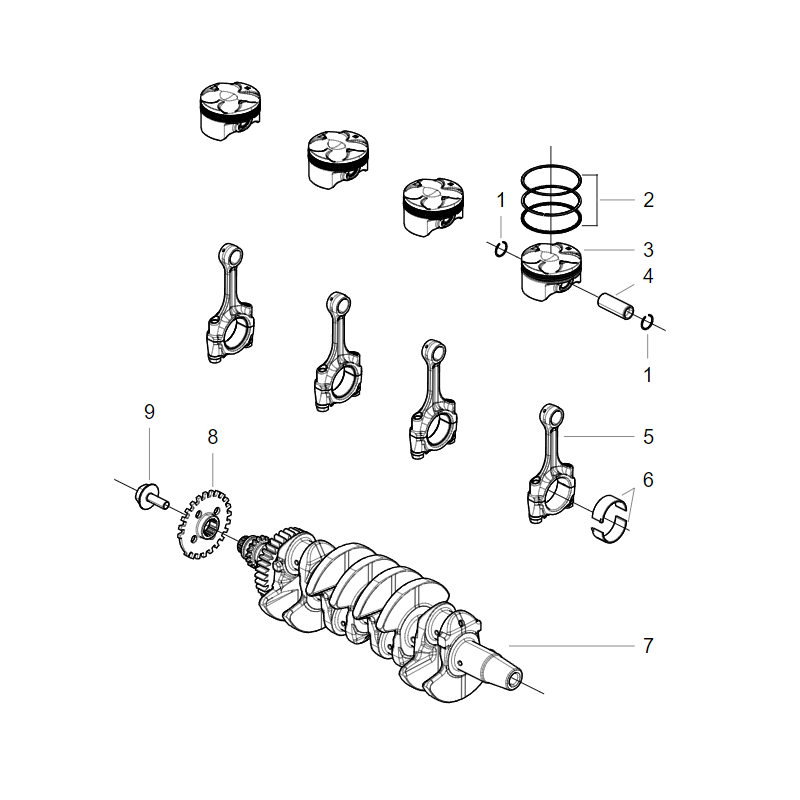 1
2
3
4
1
9
8
5
6
7