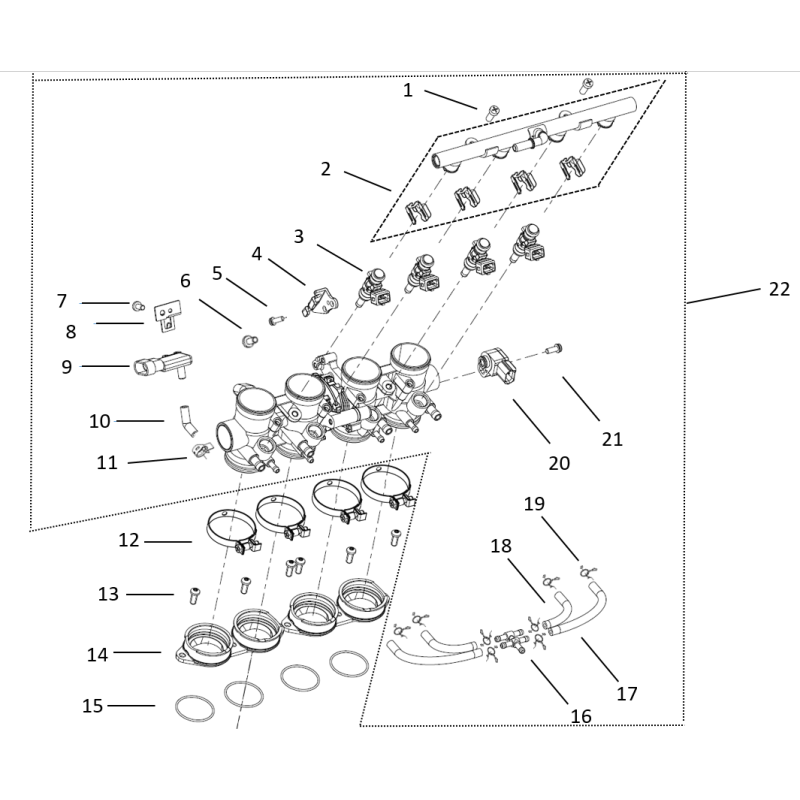 1
2
3
4
5
6
7
8
9
10
11
12
13
14
15
16
17
18
19
20
21
22