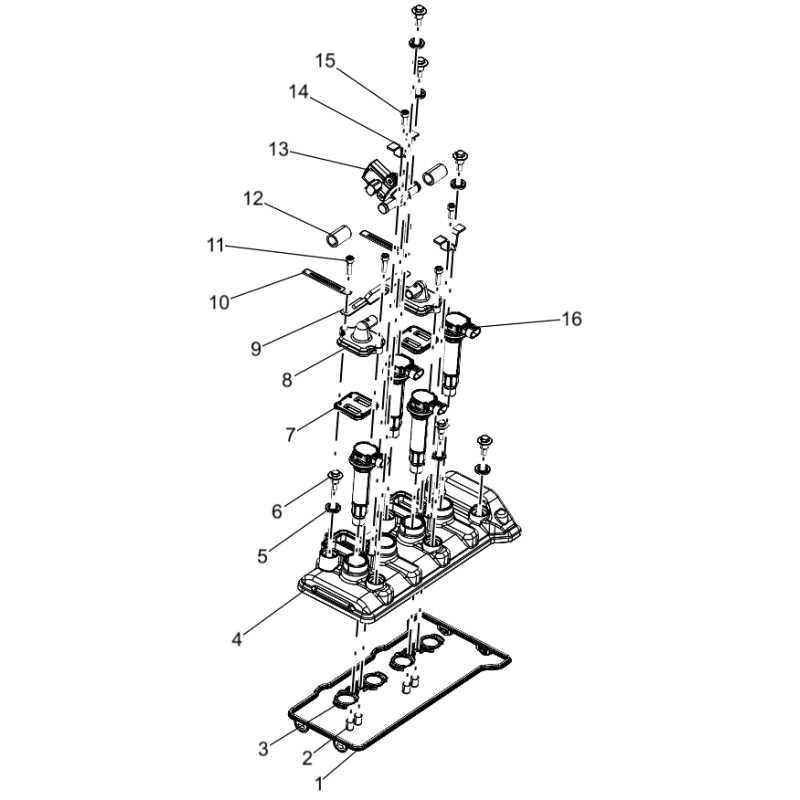 15
14
13
12
11
10
9
16
8
7
6
5
4
3
2
1