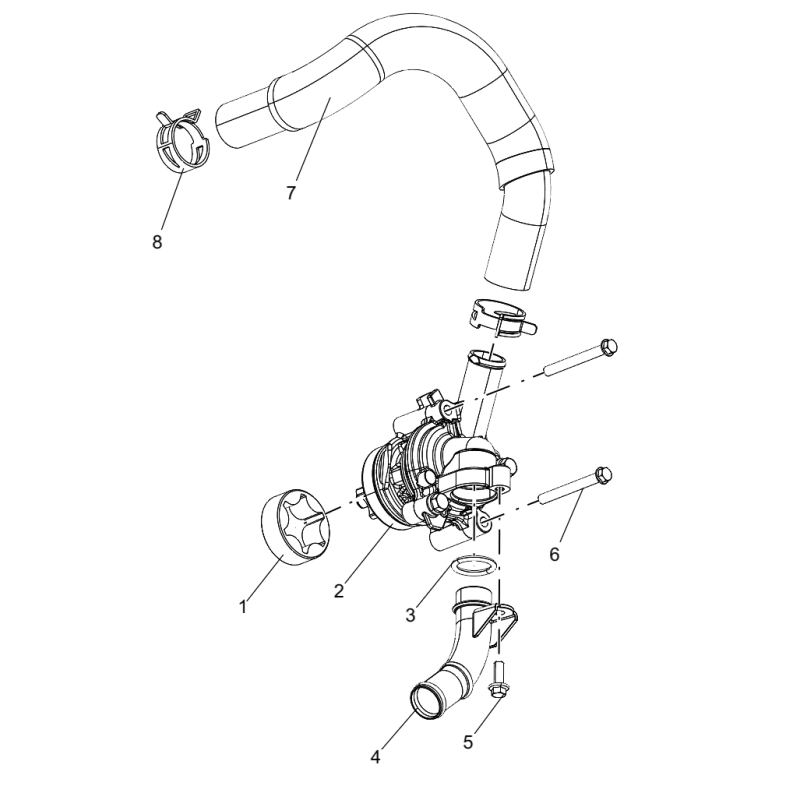 7
8
6
1
2
3
4
5