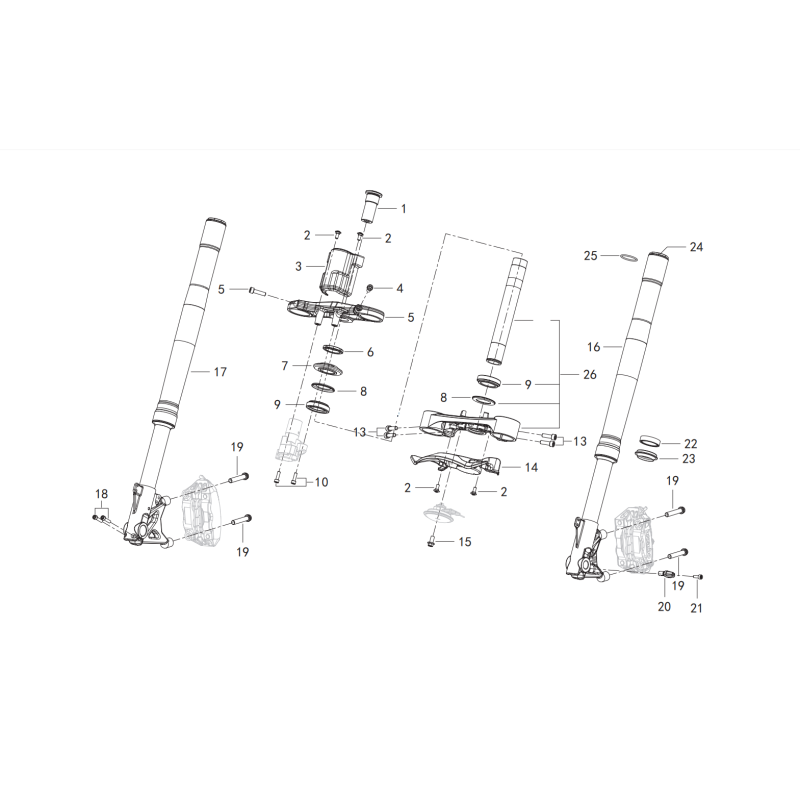 1
2
2
3
4
5
5
6
7
8
9
10
17
18
19
19
25
24
16
26
9
8
13
13
14
2
2
15
22
23
19
19
20
21