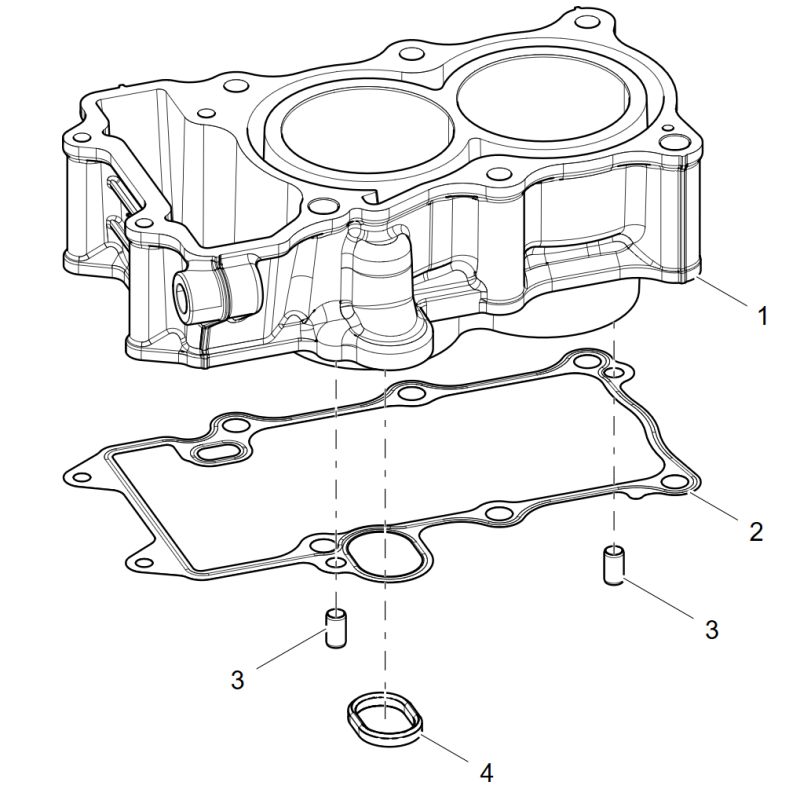 1
2
3
3
4