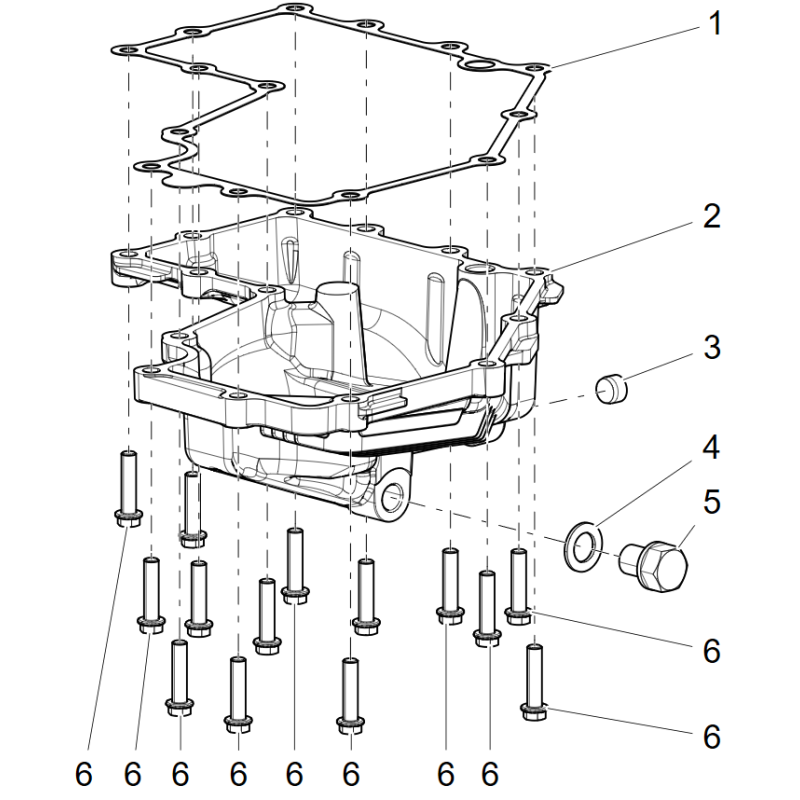 1
2
3
4
5
6
6
6 6 6 6 6 6 6 6