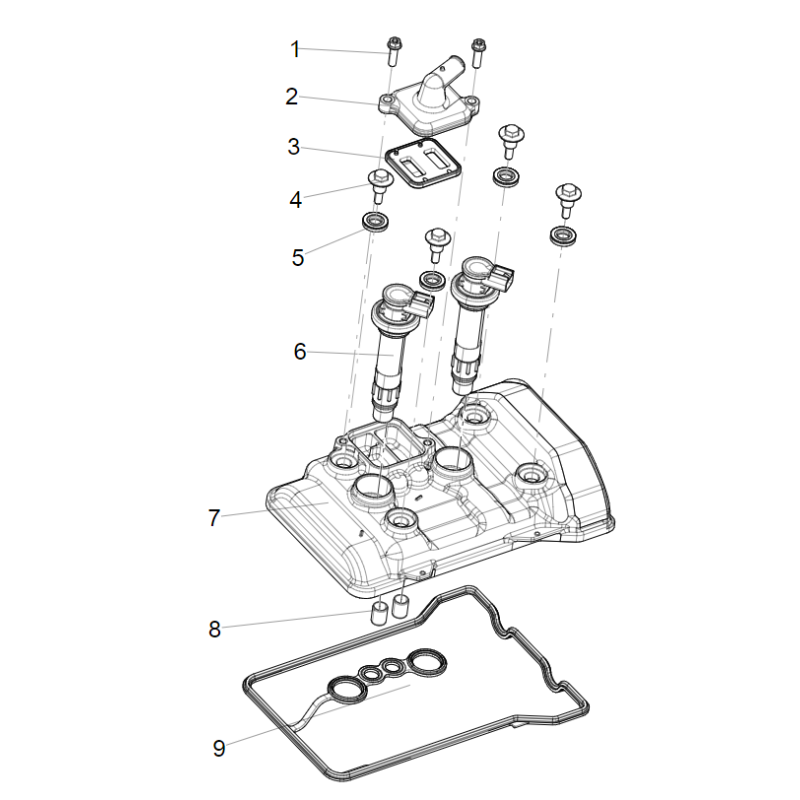 1
2
3
4
5
6
7
8
9