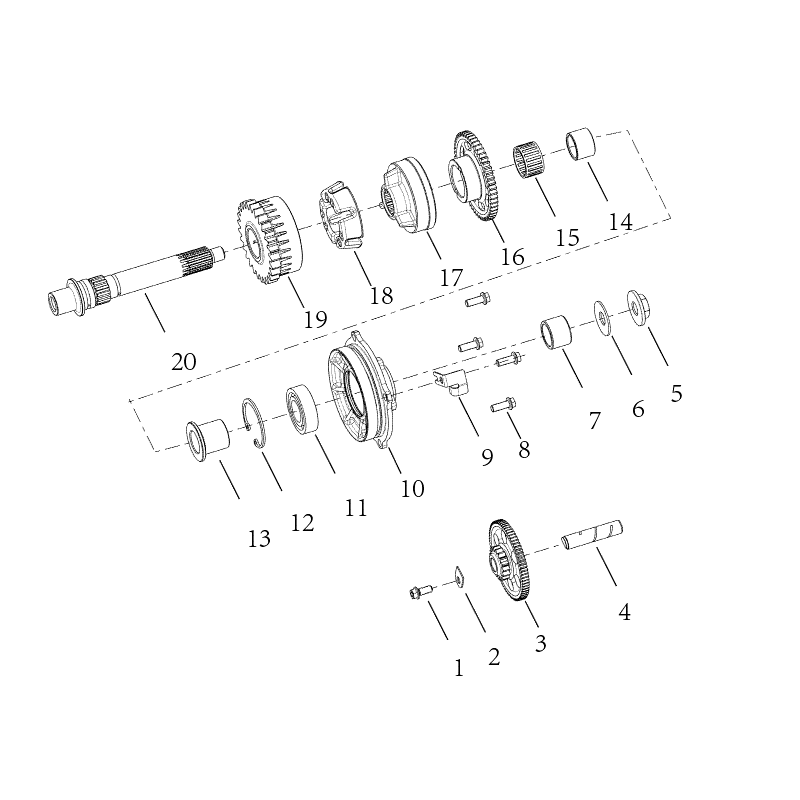 14
15
16
17
18
19
20
5
6
7
8
9
10
11
12
13
4
3
2
1