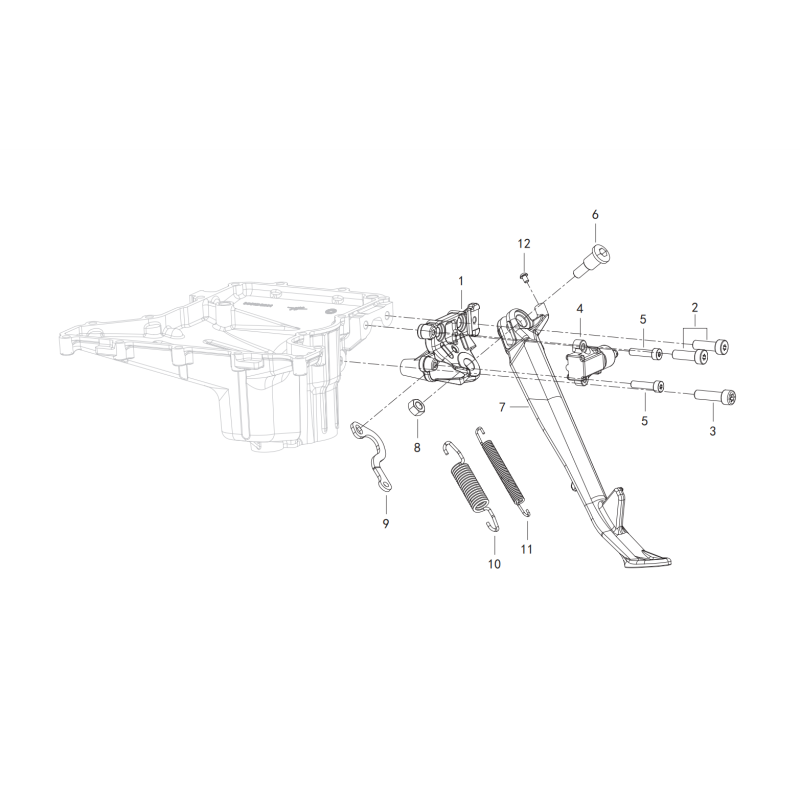 6
12
1
4
5
2
7
5
3
8
9
10
11