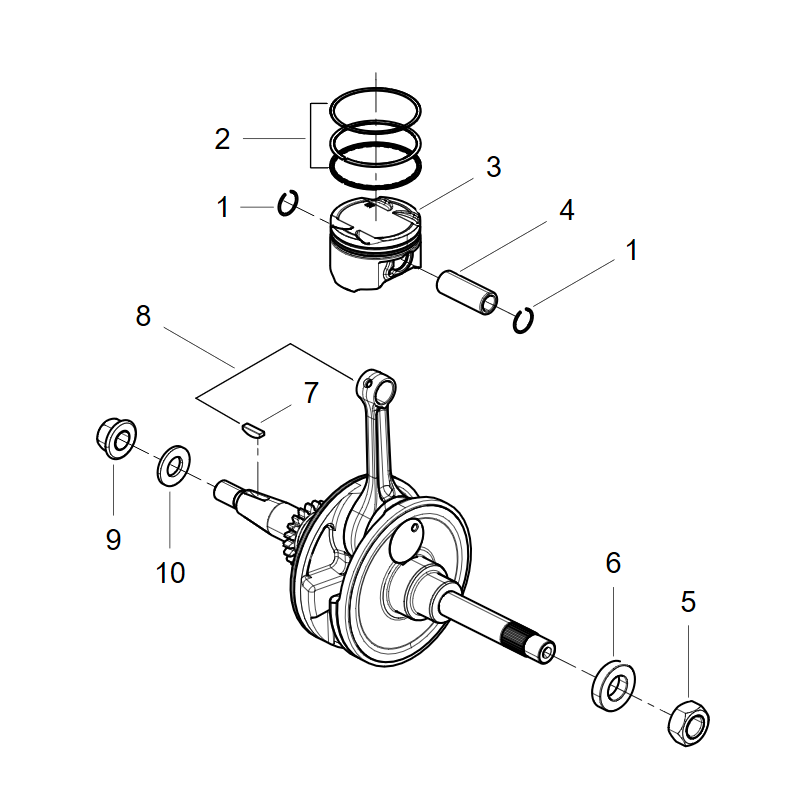 2
3
1
4
1
8
7
9
10
6
5