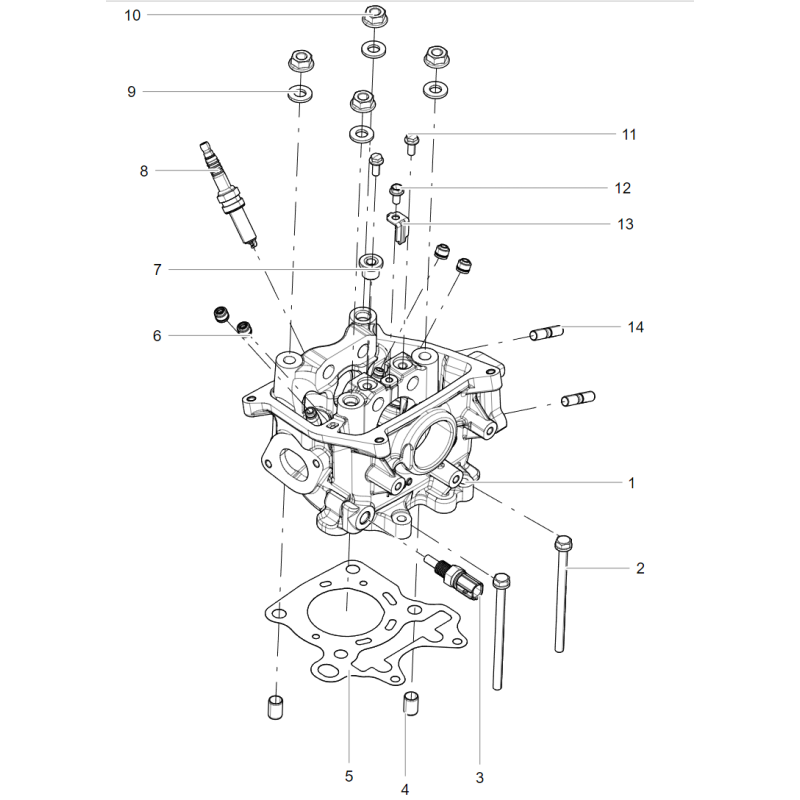 10
9
8
7
6
11
12
13
14
1
2
5
4
3