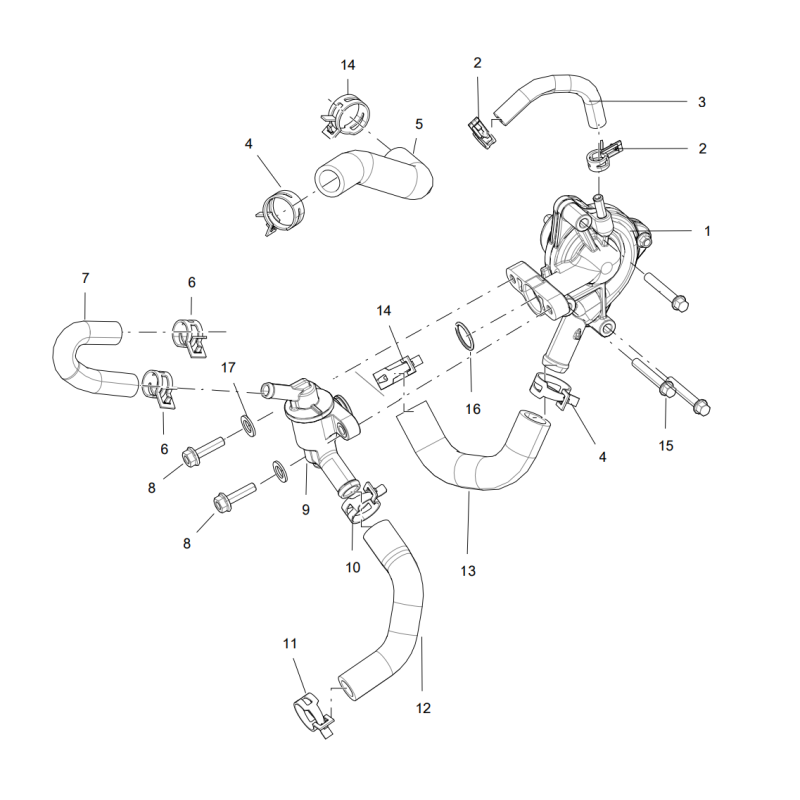 14
2
3
5
2
4
1
7
6
14
17
16
6
4
15
8
9
8
10
13
11
12