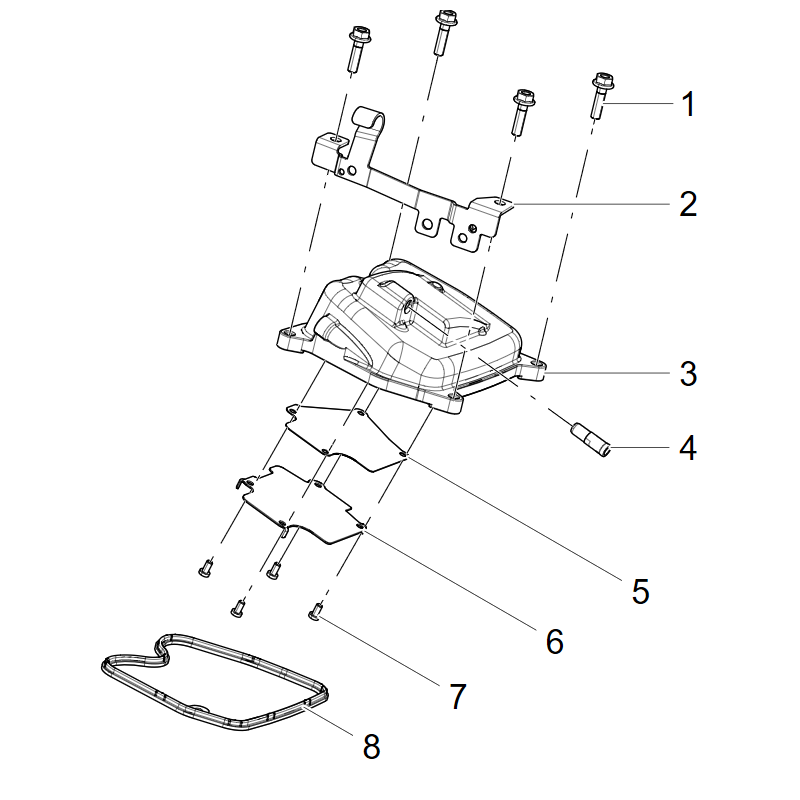 1
2
3
4
5
6
7
8