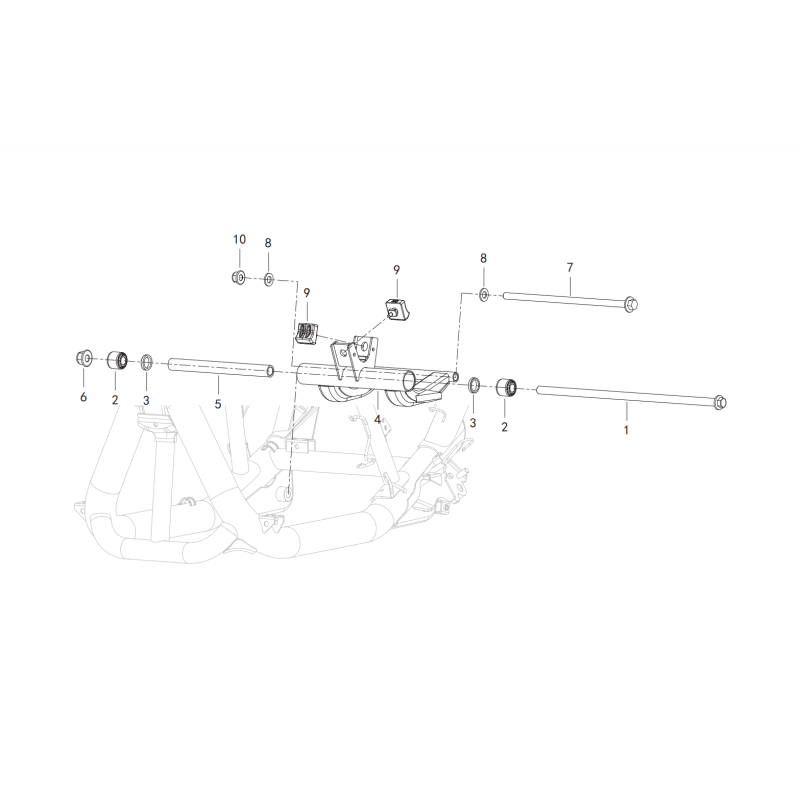 10
8
9
9
8
7
6
2
3
5
4
3
2
1