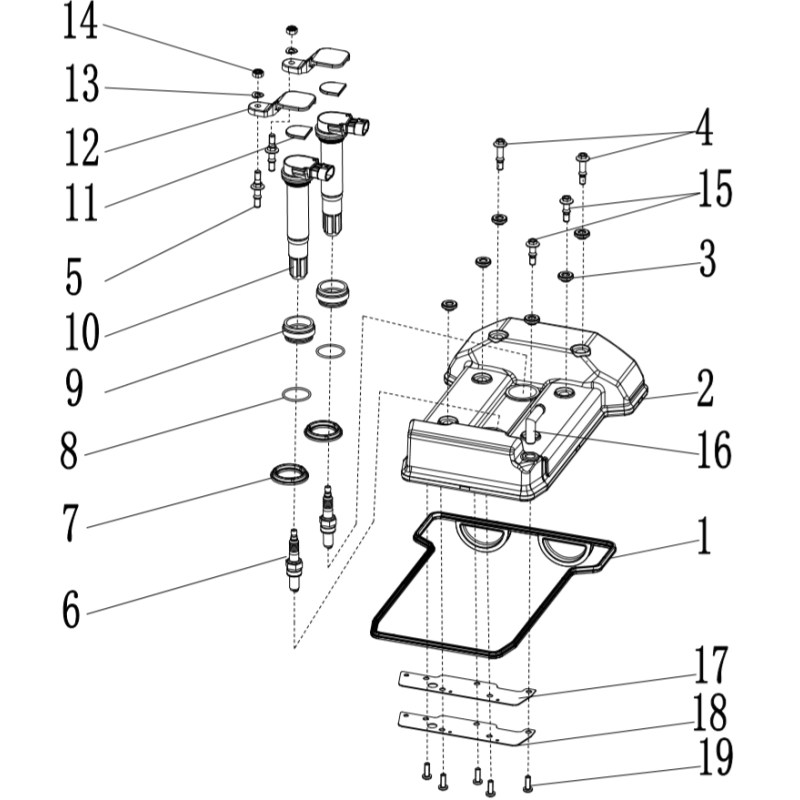 14
13
12
11
5
10
9
8
7
6
4
15
3
2
16
1
17
18
19