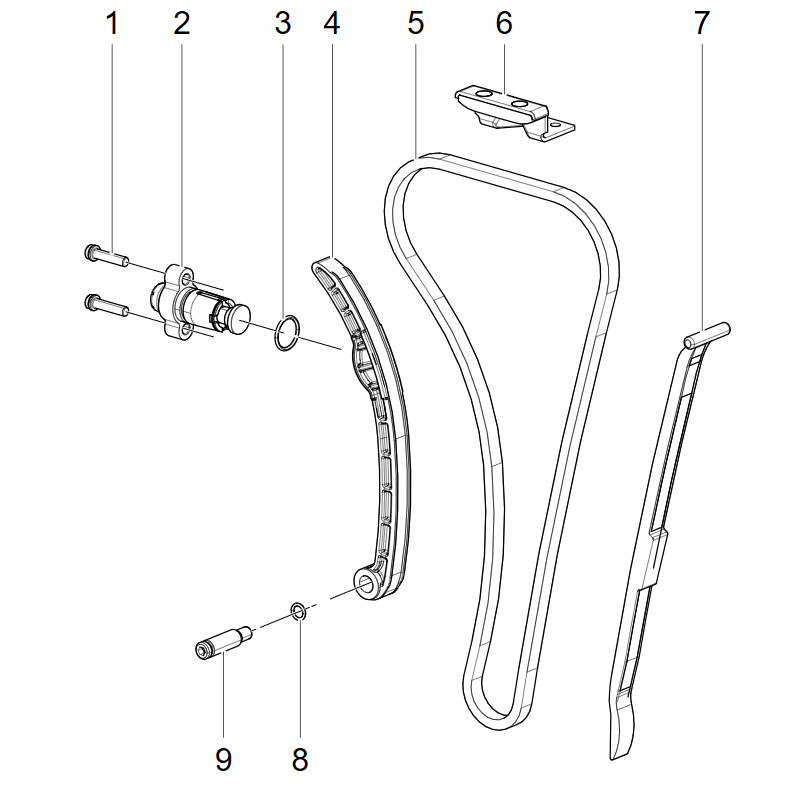 1 2 3 4 5 6 7

9 8