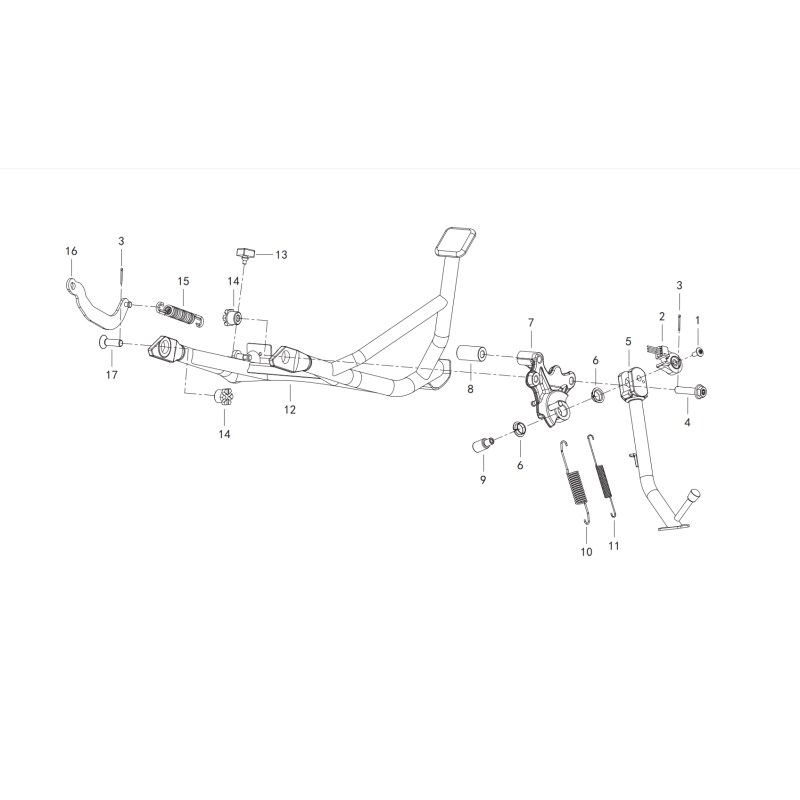 16
3
13
15
14
17
12
14
7
8
9
6
6
5
2
3
1
4
10
11