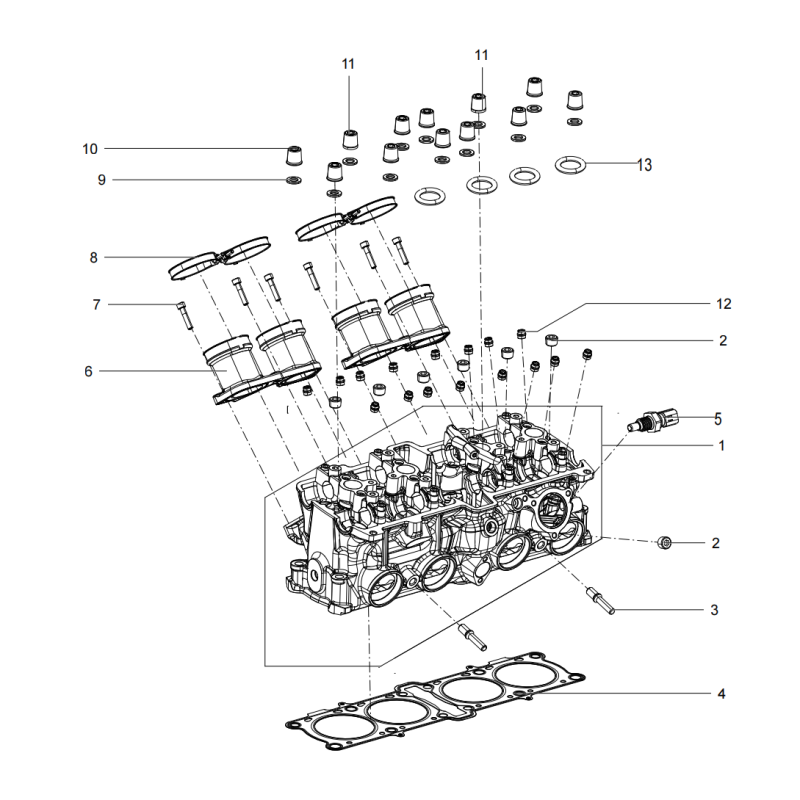 11
11
10
9
13
8
7
12
2
6
5
1
2
3
4