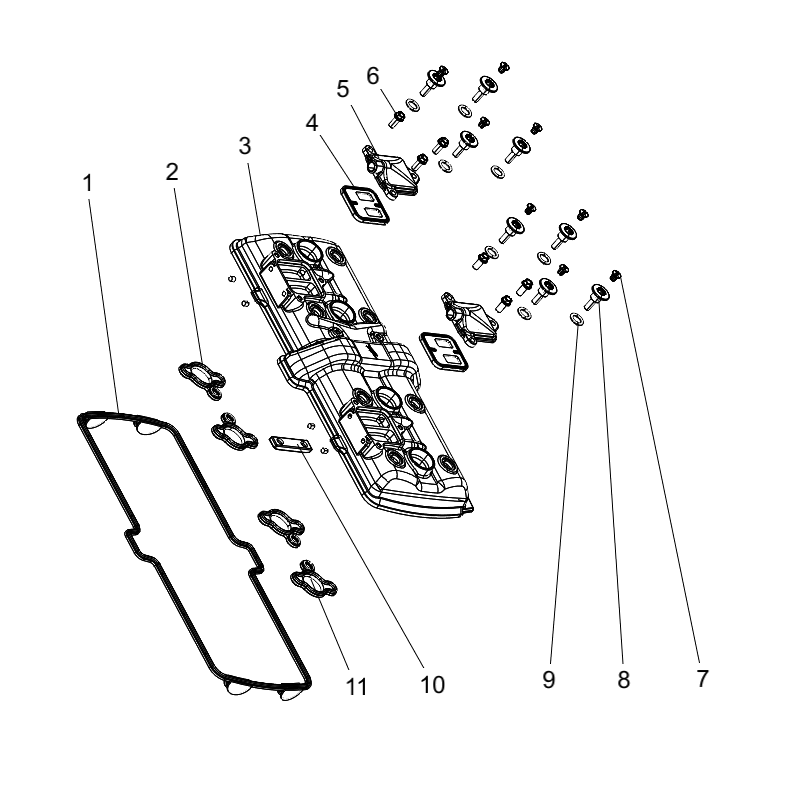 6
5
4
3
2
1
11
10
9
8
7