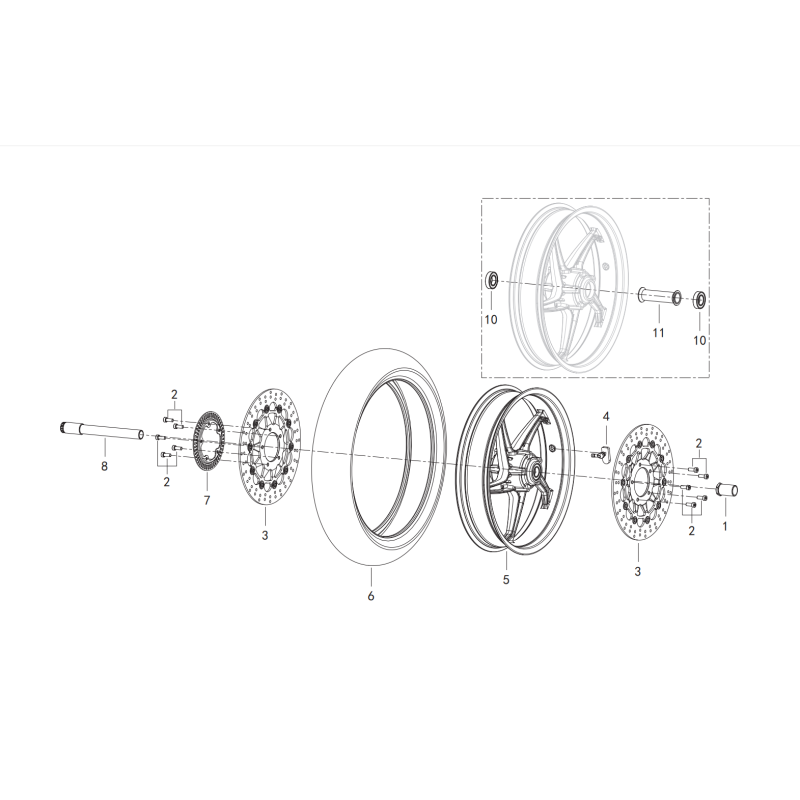 10
11
10
2
8
2
7
3
6
5
4
3
2
2
1