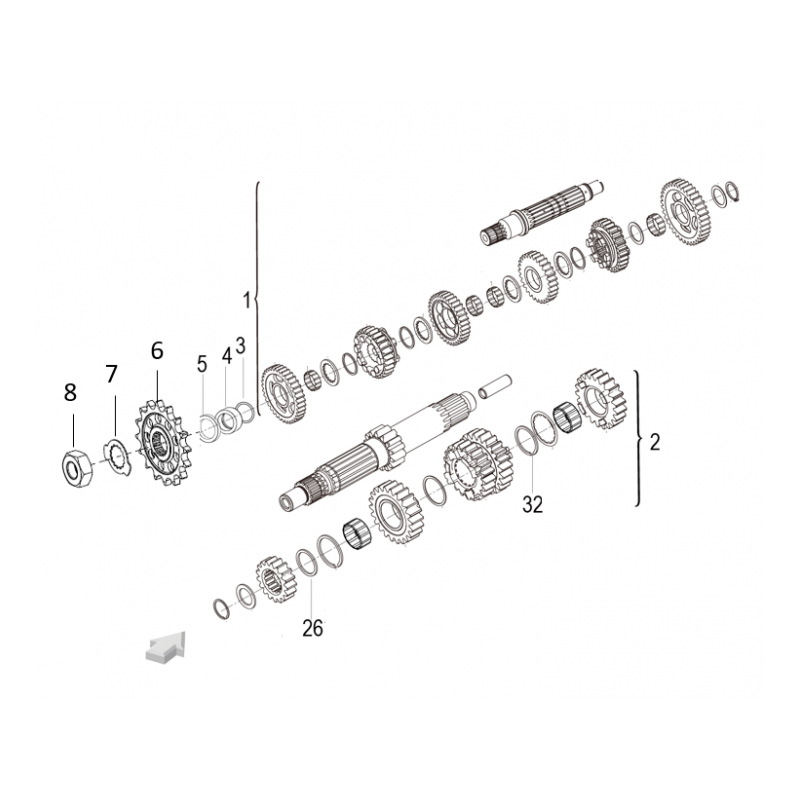 1
8
7
6
5
4
3
2
32
26