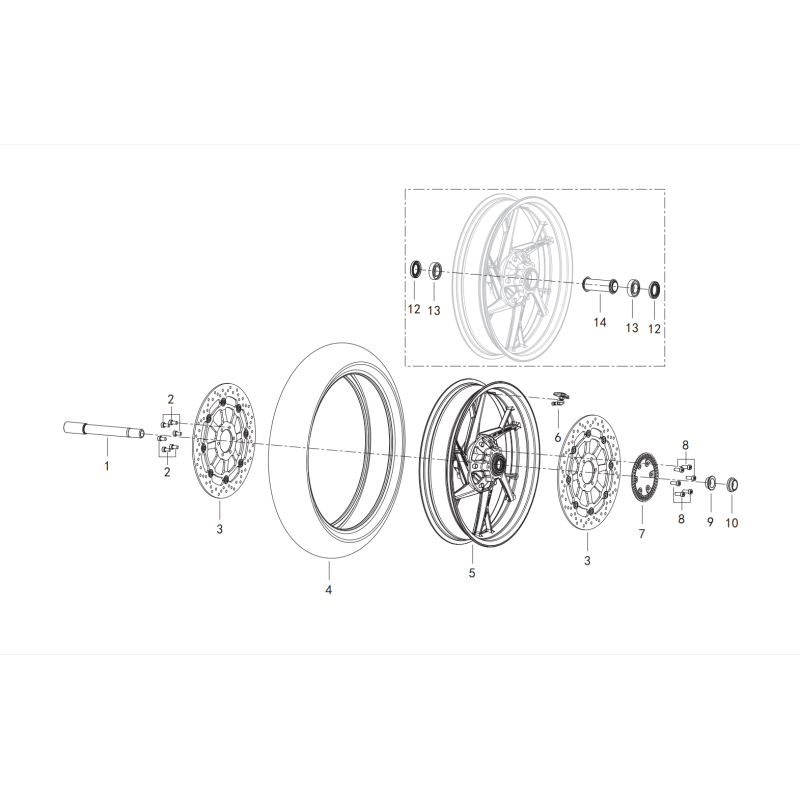 12
13
14
13
12
2
2
1
3
4
5
6
3
7
8
8
9
10