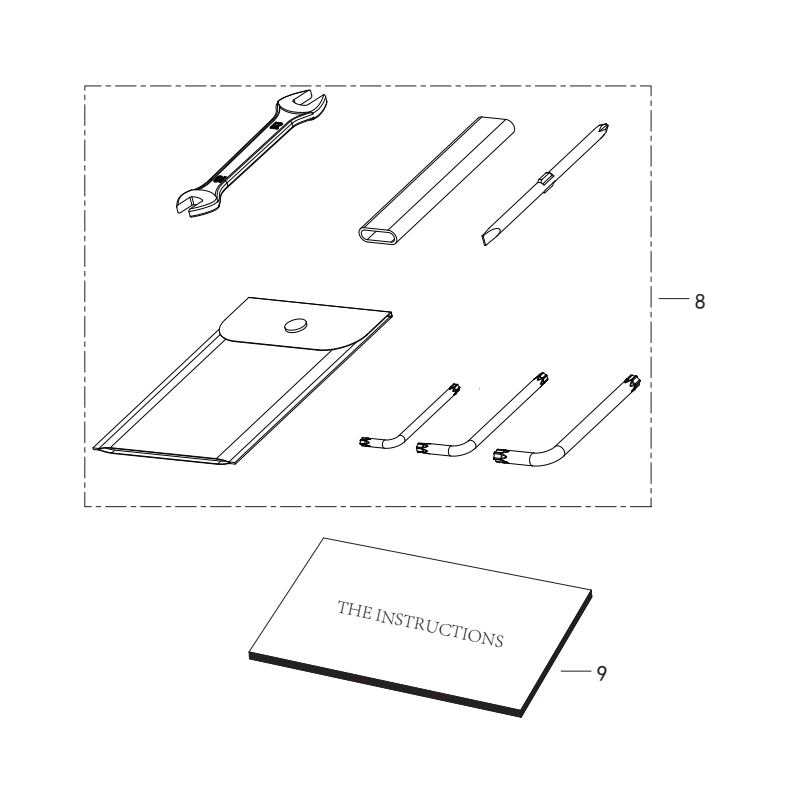 8

THE INSTRUCTIONS

9