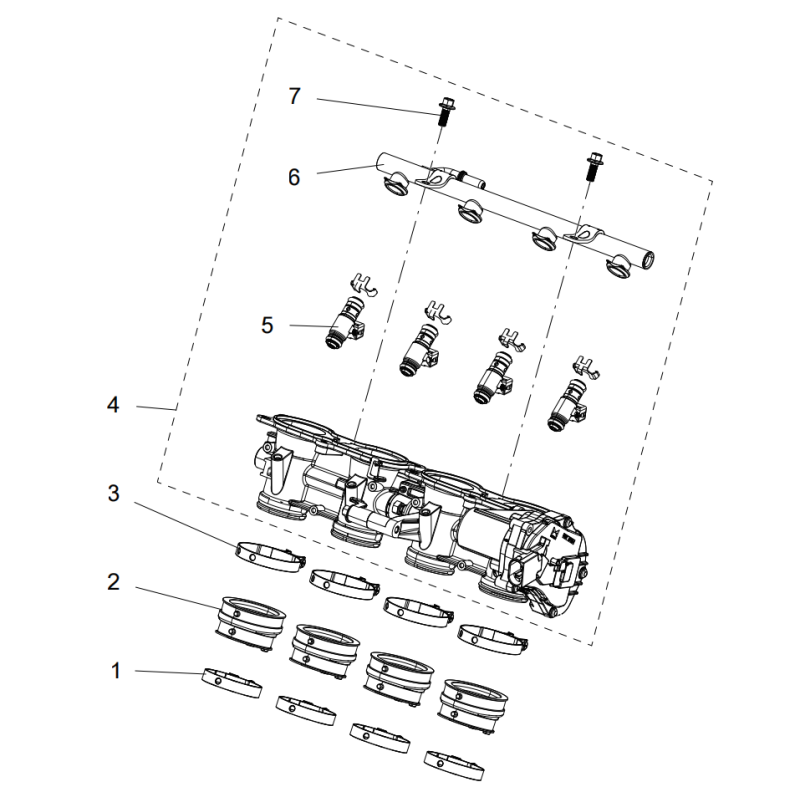 7
6
5
4
3
2
1