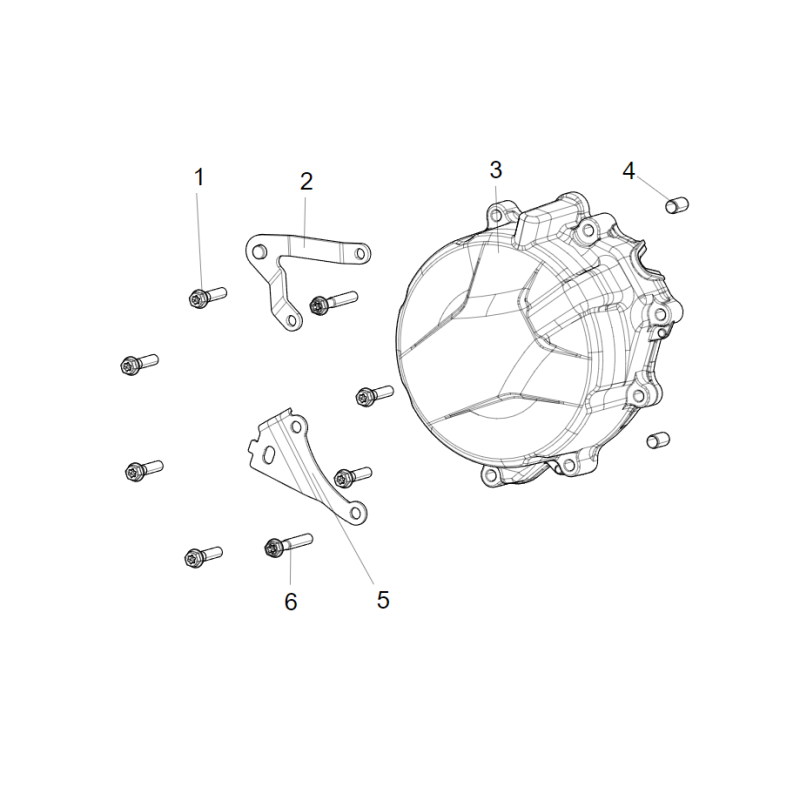 1
2
3
4
6
5