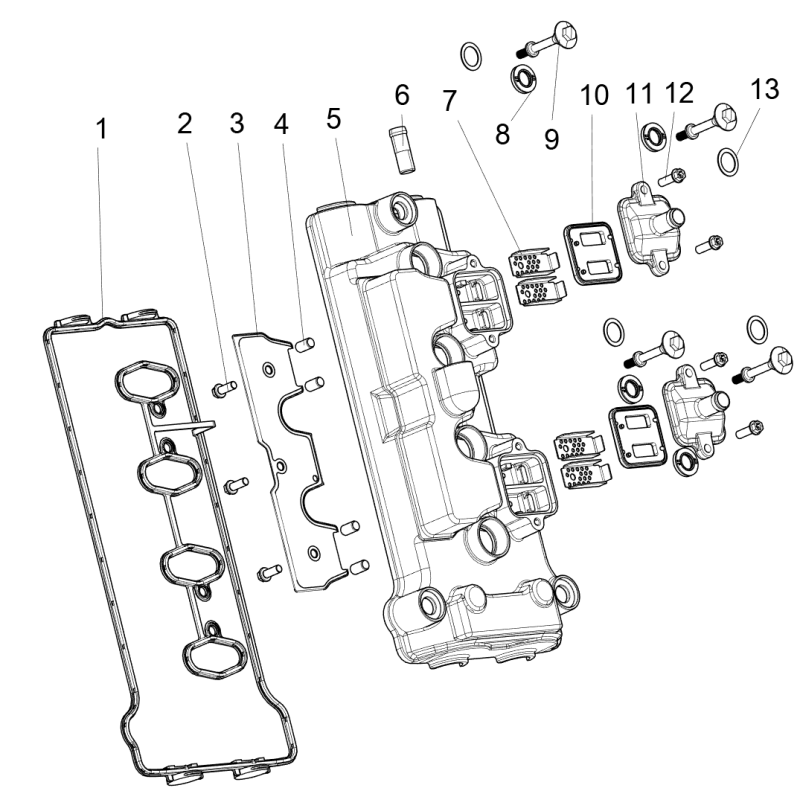 1
2
3
4
5
6
7
8
9
10
11
12
13