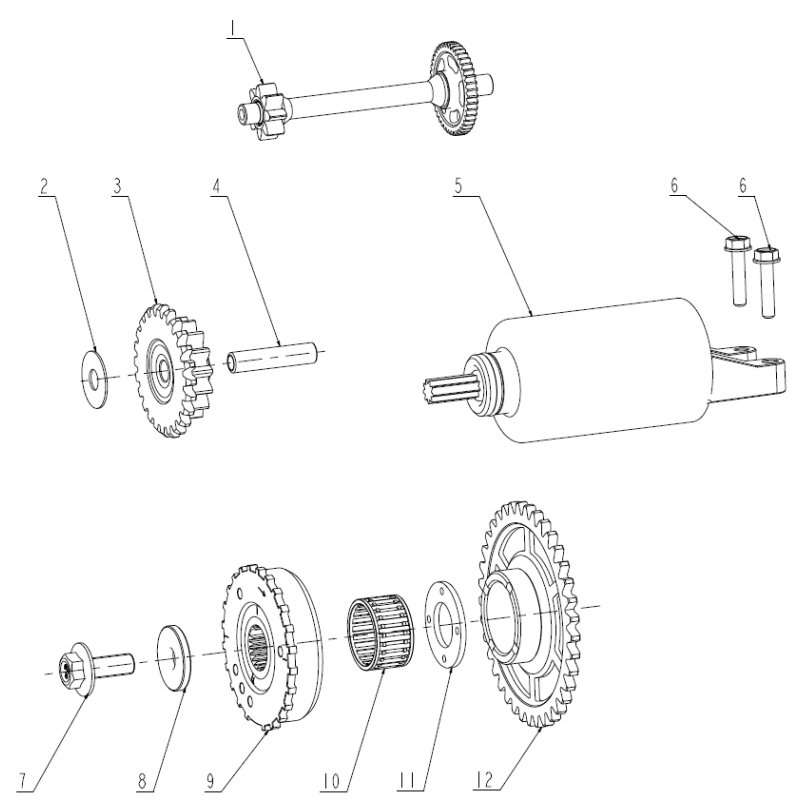 1
2
3
4
5
6
6
7
8
9
10
11
12