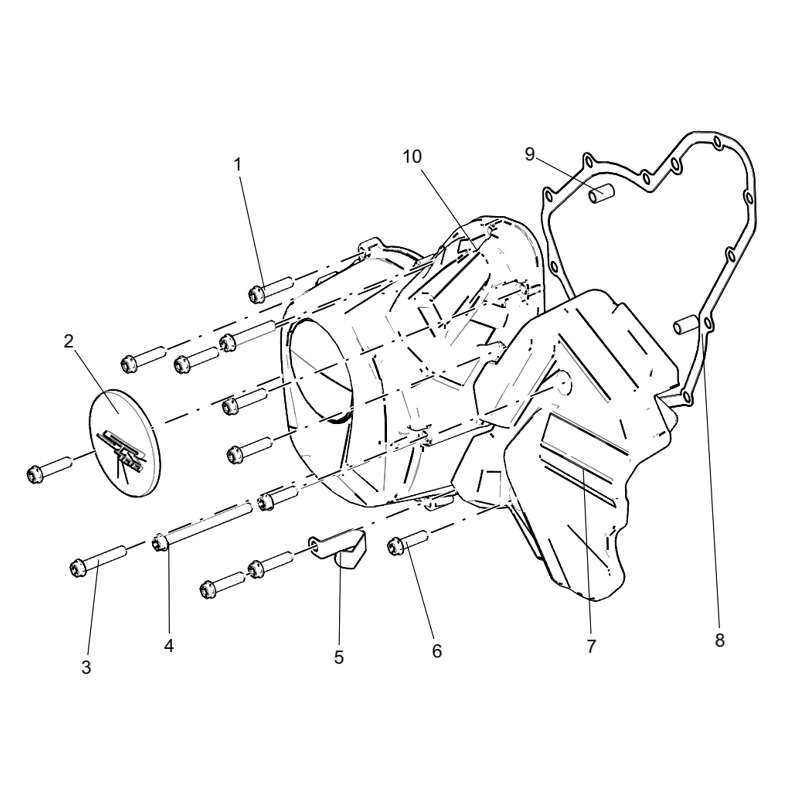 1
10
9
2
3
4
5
6
7
8