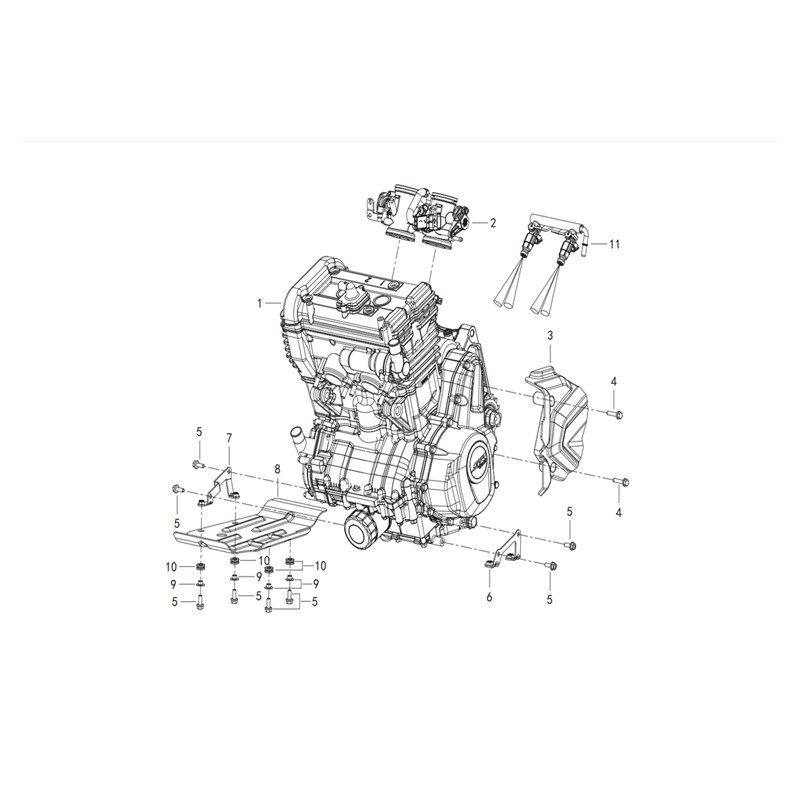 2
11
1
3
4
5
7
8
4
5
5
10
10
10
9
9
9
5
5
5
6
5