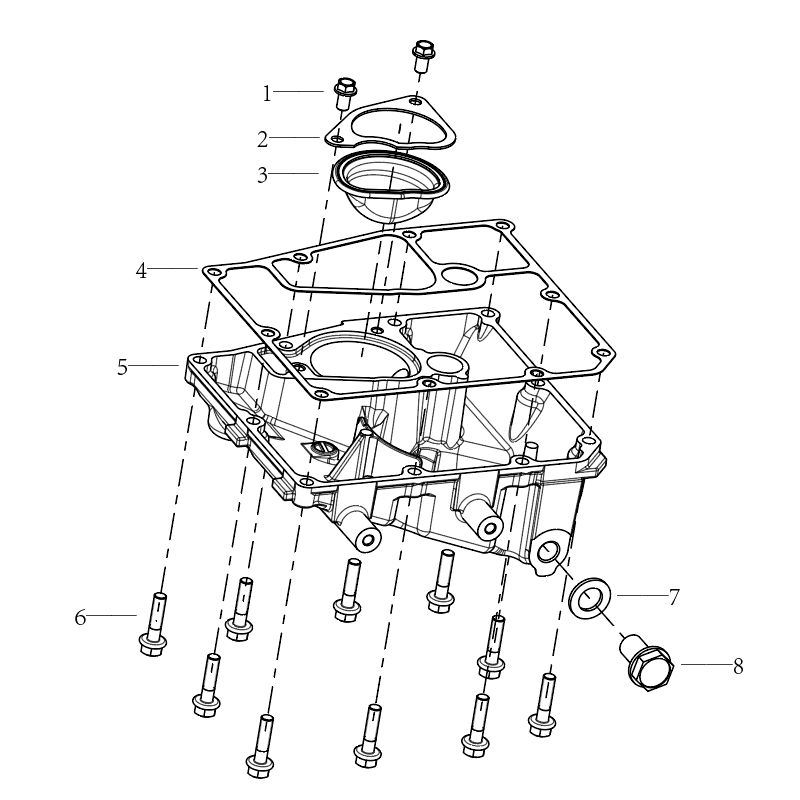 1
2
3
4
5
6
7
8