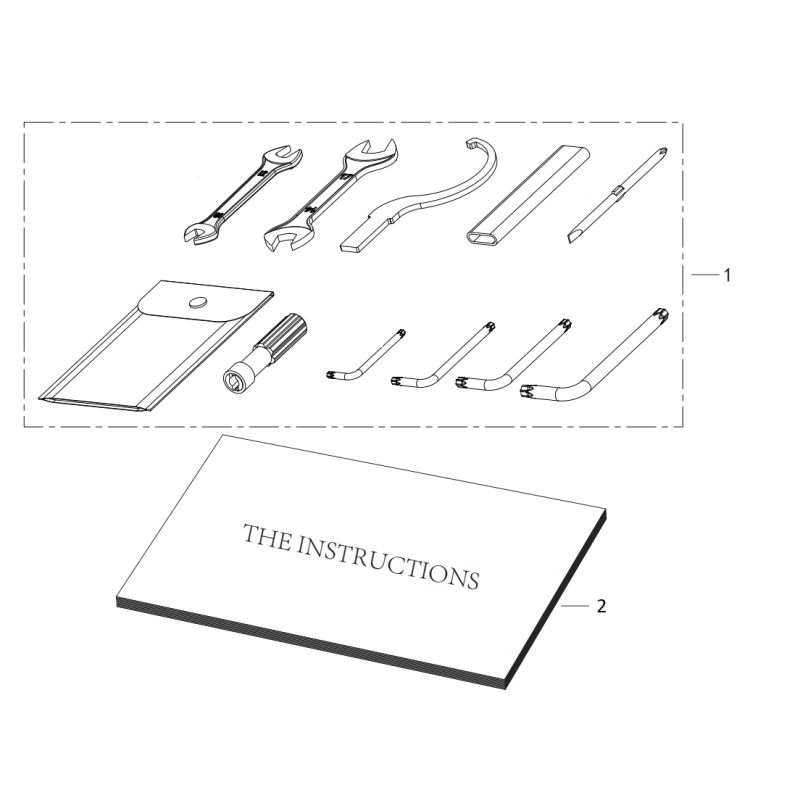 1

THE INSTRUCTIONS

2