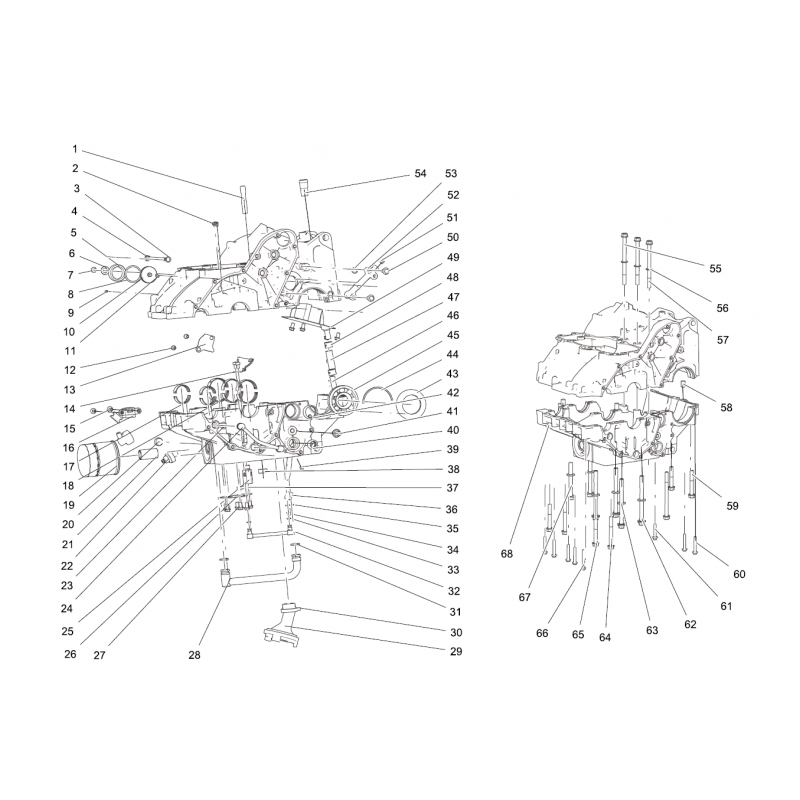 1
2
3
4
5
6
7
8
9
10
11
12
13
14
15
16
17
18
19
20
21
22
23
24
25
26
27
28
54
53
52
51
50
49
48
47
46
45
44
43
42
41
40
39
38
37
36
35
34
33
32
31
30
29
55
56
57
58
59
60
61
62
63
64
65
66
67
68