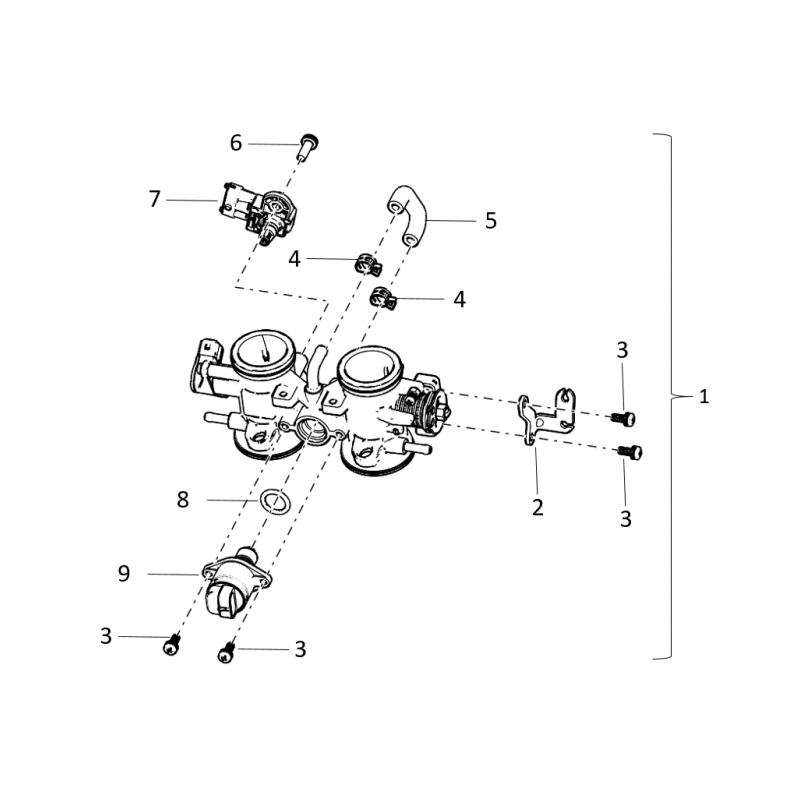 6
7
5
4
4
3
1
2
3
8
9
3
3