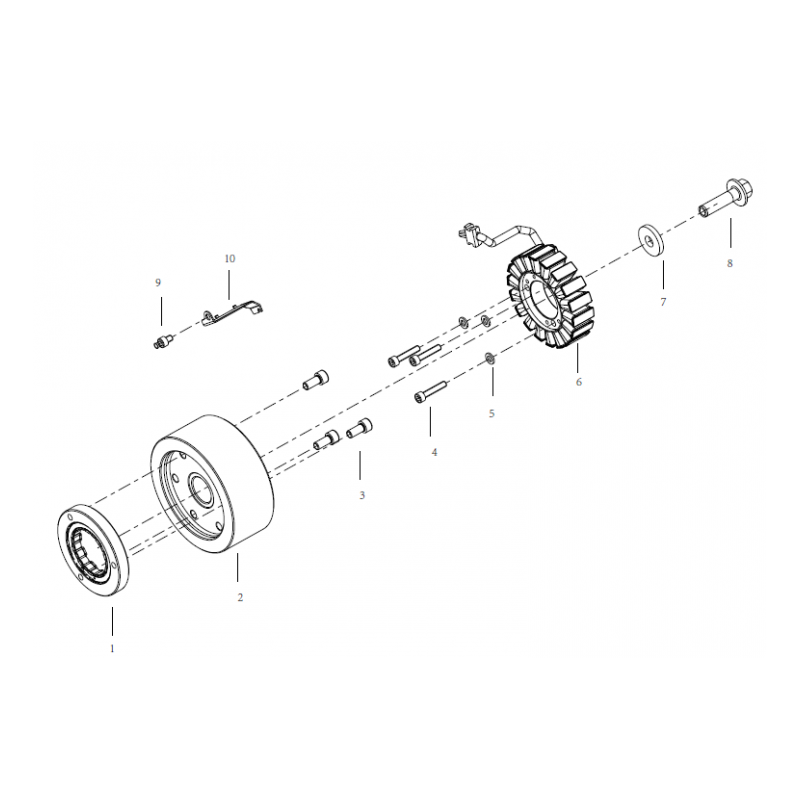 10
9
8
7
6
5
4
3
2
1